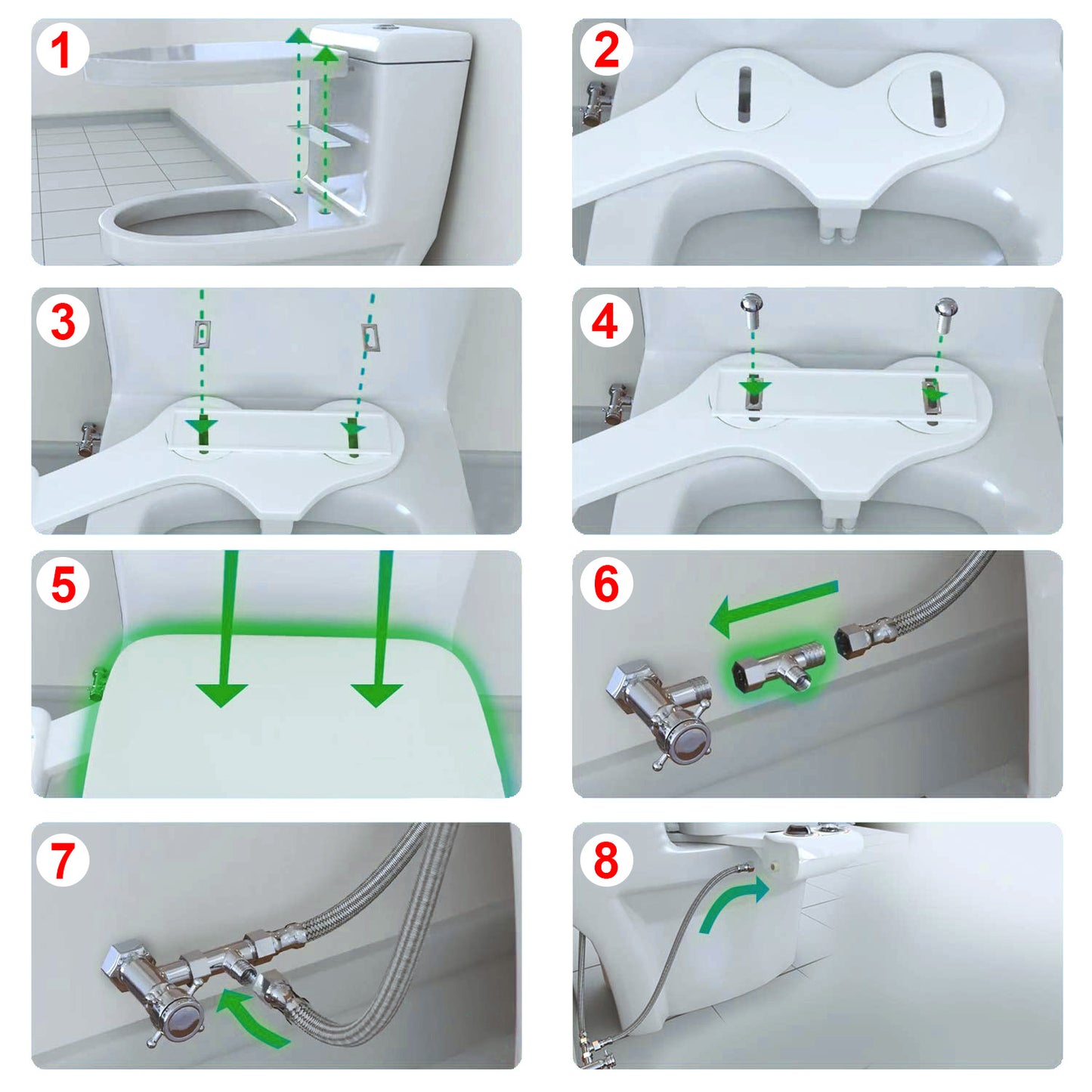 1

2

3

4

5

6

7

8